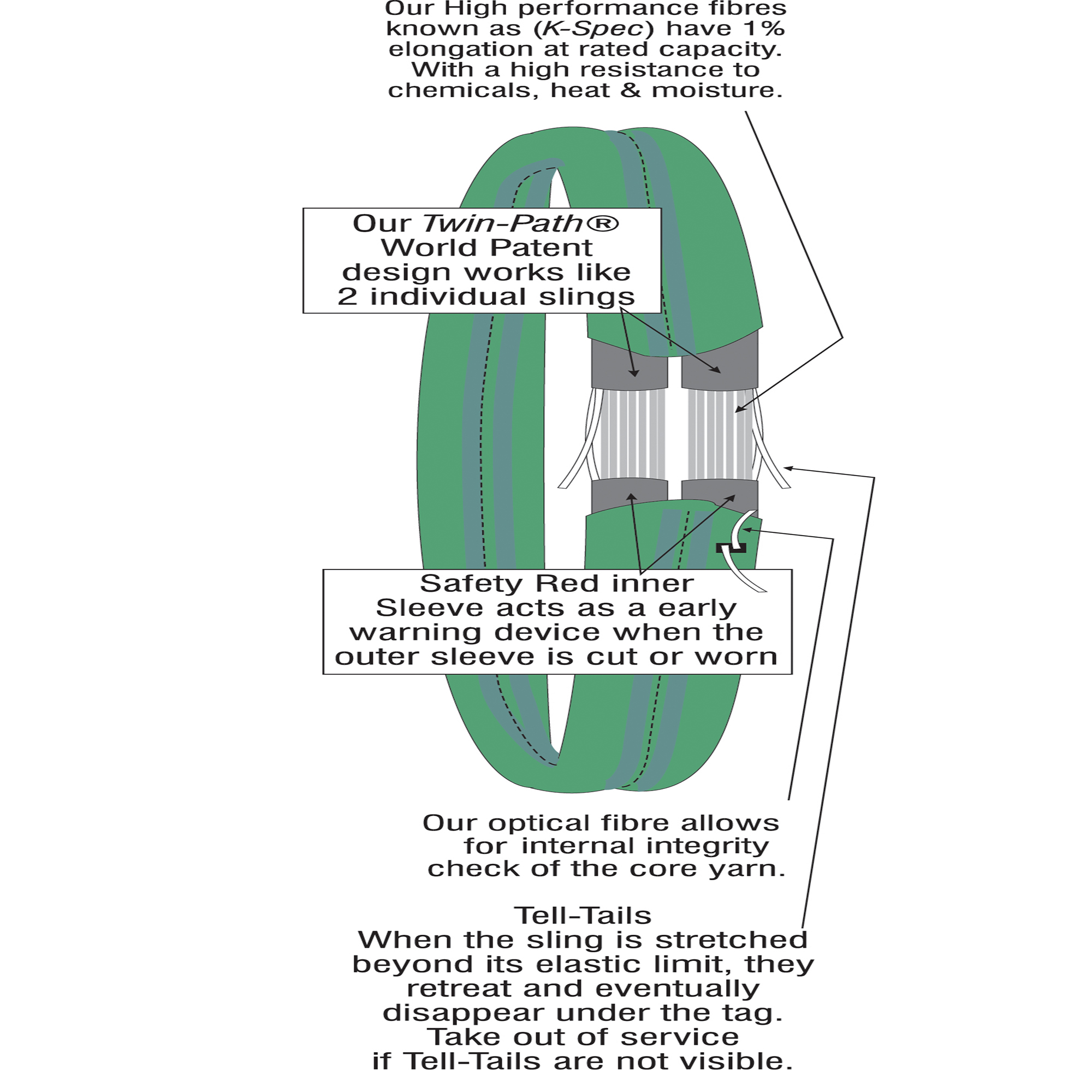 Our High performance fibres known as (K-Spec) have 1% elongation at rated capacity. With a high resistance to chemicals, heat & moisture.

Our Twin-Path® World Patent design works like 2 individual slings

Safety Red inner Sleeve acts as a early warning device when the outer sleeve is cut or worn

Our optical fibre allows for internal integrity check of the core yarn.

Tell-Tails
When the sling is stretched beyond its elastic limit, they retreat and eventually disappear under the tag. Take out of service if Tell-Tails are not visible.